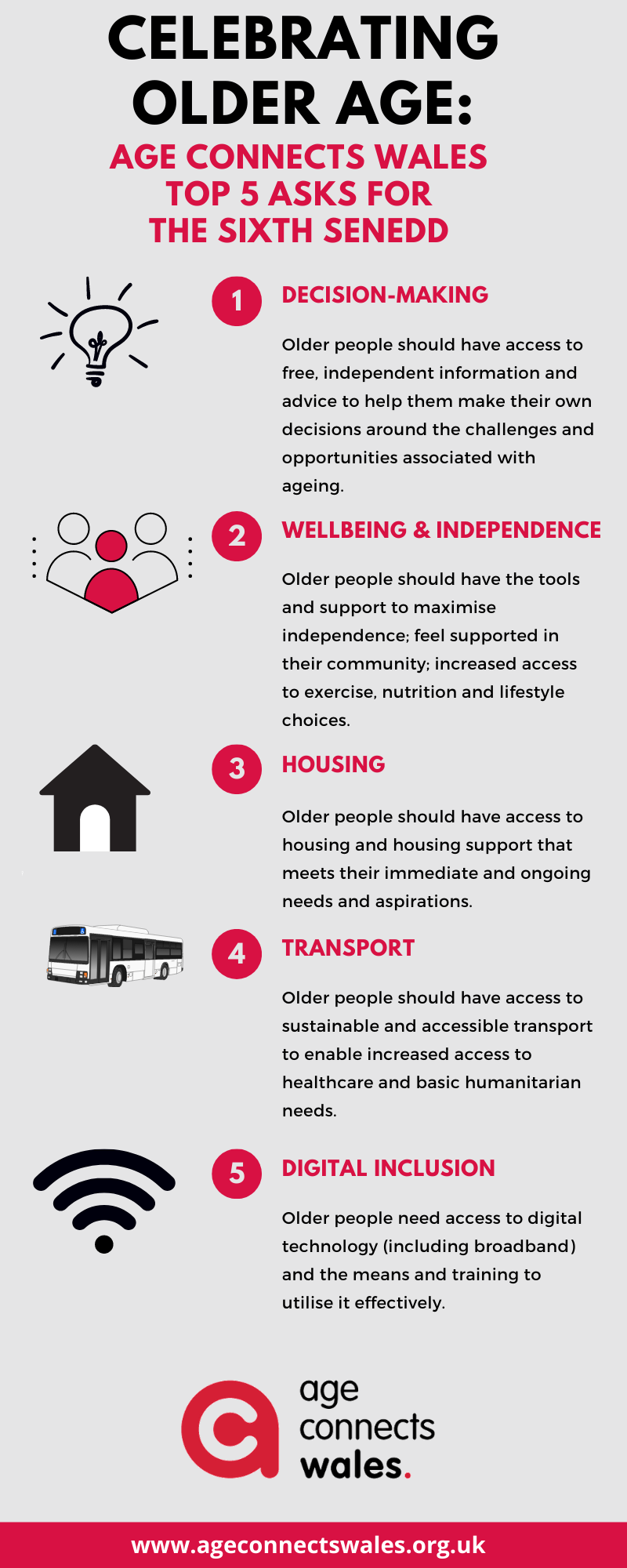 CELEBRATING OLDER AGE:

AGE CONNECTS WALES TOP 5 ASKS FOR THE SIXTH SENEDD

1 DECISION-MAKING

Older people should have access to free, independent information and advice to help them make their own decisions around the challenges and opportunities associated with ageing.

2 WELLBEING & INDEPENDENCE

Older people should have the tools and support to maximise independence; feel supported in their community; increased access to exercise, nutrition and lifestyle choices.

3 HOUSING

Older people should have access to housing and housing support that meets their immediate and ongoing needs and aspirations.

4 TRANSPORT

Older people should have access to sustainable and accessible transport to enable increased access to healthcare and basic humanitarian needs.

5 DIGITAL INCLUSION

Older people need access to digital technology (including broadband) and the means and training to utilise it effectively.

age connects wales.

www.ageconnectswales.org.uk